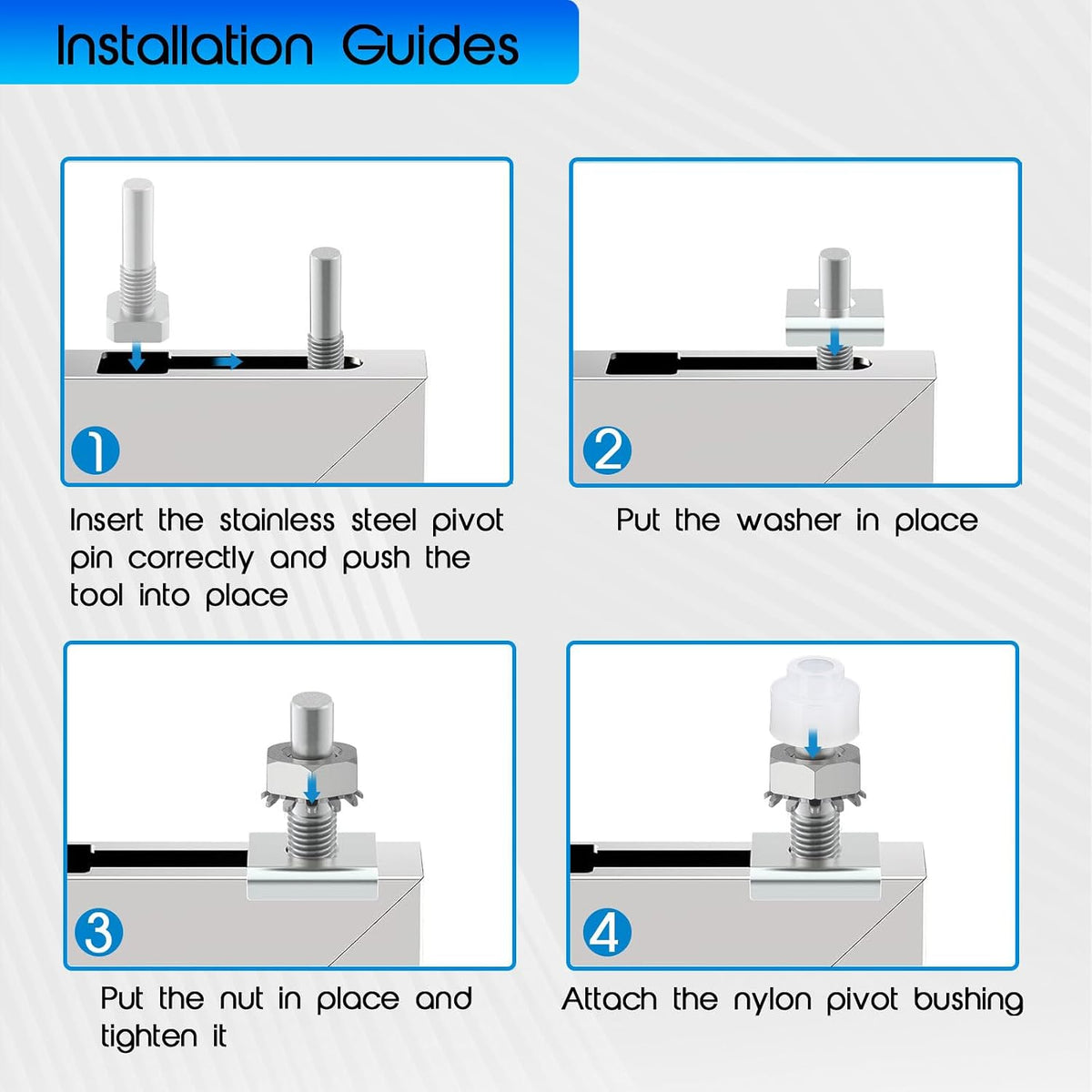 Installation Guides

1

Insert the stainless steel pivot pin correctly and push the tool into place

2

Put the washer in place

3

Put the nut in place and tighten it

4

Attach the nylon pivot bushing